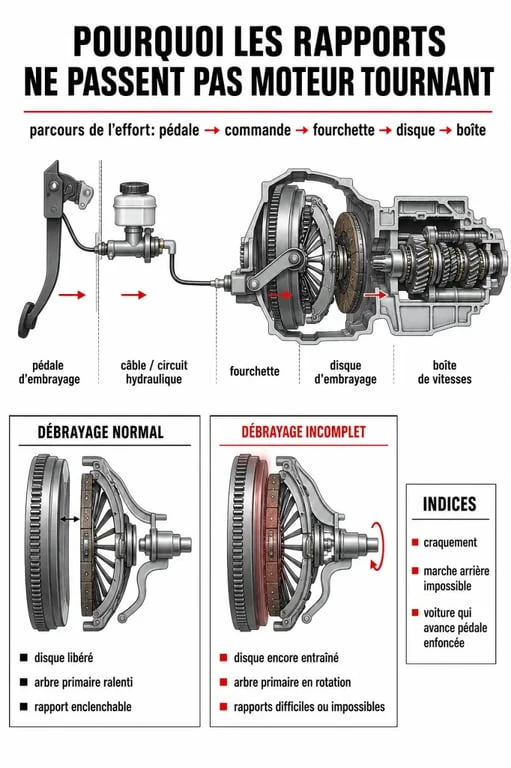 POURQUOI LES RAPPORTS NE PASSENT PAS MOTEUR TOURNANT

parcours de l'effort: pédale → commande → fourchette → disque → boîte

pédale d'embrayage

câble / circuit hydraulique

fourchette

disque d'embrayage

boîte de vitesses

DÉBRAYAGE NORMAL

■ disque libéré
■ arbre primaire ralenti
■ rapport enclenchable

DÉBRAYAGE INCOMPLET

■ disque encore entraîné
■ arbre primaire en rotation
■ rapports difficiles ou impossibles

INDICES

■ craquement
■ marche arrière impossible
■ voiture qui avance pédale enfoncée