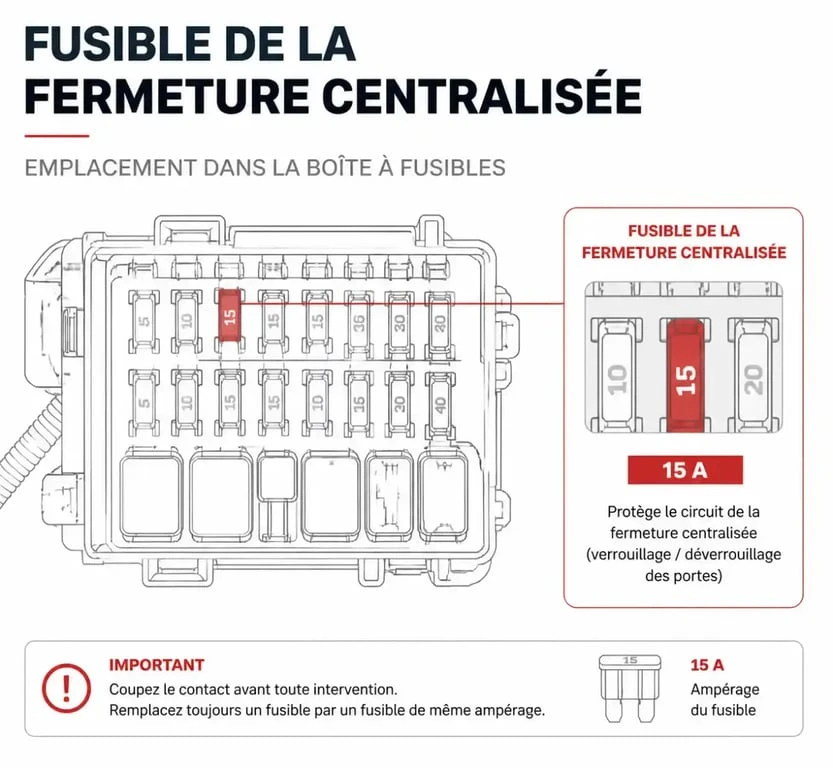 FUSIBLE DE LA FERMETURE CENTRALISÉE

EMPLACEMENT DANS LA BOÎTE À FUSIBLES

5 10 15 15 15 36 30 30

5 10 15 15 10 16 30 40

FUSIBLE DE LA FERMETURE CENTRALISÉE

10 15 20

15 A

Protège le circuit de la fermeture centralisée (verrouillage / déverrouillage des portes)

IMPORTANT
Coupez le contact avant toute intervention.
Remplacez toujours un fusible par un fusible de même ampérage.

15

15 A
Ampérage du fusible